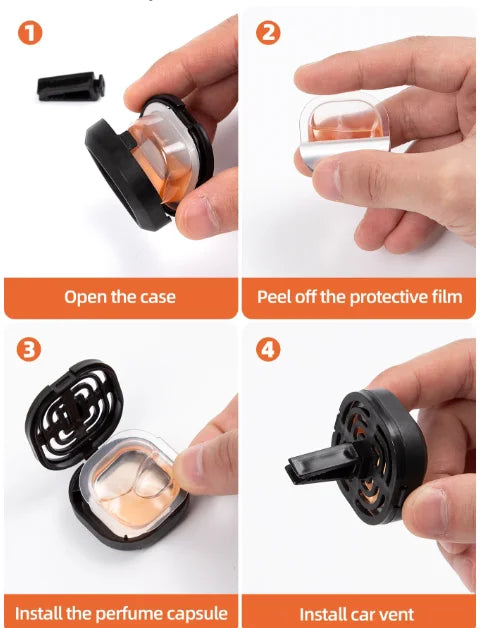 1

Open the case

2

Peel off the protective film

3

Install the perfume capsule

4

Install car vent